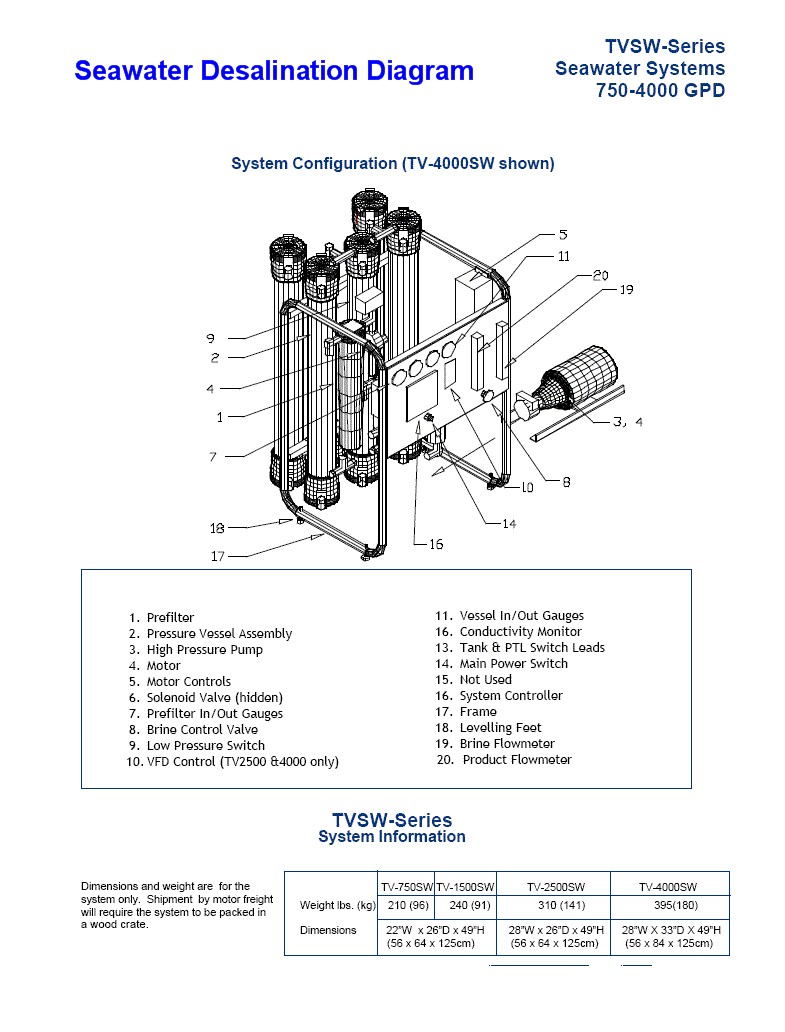 Seawater Desalination Diagram

TVSW-Series
Seawater Systems
750-4000 GPD

System Configuration (TV-4000SW shown)

5
11
20
19
9
2
4
1
7
3, 4
8
10
14
16
18
17

1. Prefilter
2. Pressure Vessel Assembly
3. High Pressure Pump
4. Motor
5. Motor Controls
6. Solenoid Valve (hidden)
7. Prefilter In/Out Gauges
8. Brine Control Valve
9. Low Pressure Switch
10. VFD Control (TV2500 &4000 only)

11. Vessel In/Out Gauges
16. Conductivity Monitor
13. Tank & PTL Switch Leads
14. Main Power Switch
15. Not Used
16. System Controller
17. Frame
18. Levelling Feet
19. Brine Flowmeter
20. Product Flowmeter

TVSW-Series
System Information

Dimensions and weight are for the system only. Shipment by motor freight will require the system to be packed in a wood crate.

| | TV-750SW | TV-1500SW | TV-2500SW | TV-4000SW |
|---|---|---|---|---|
| Weight lbs. (kg) | 210 (96) | 240 (91) | 310 (141) | 395(180) |
| Dimensions | 22"W x 26"D x 49"H (56 x 64 x 125cm) | | 28"W x 26"D x 49"H (56 x 64 x 125cm) | 28"W X 33"D X 49"H (56 x 84 x 125cm) |